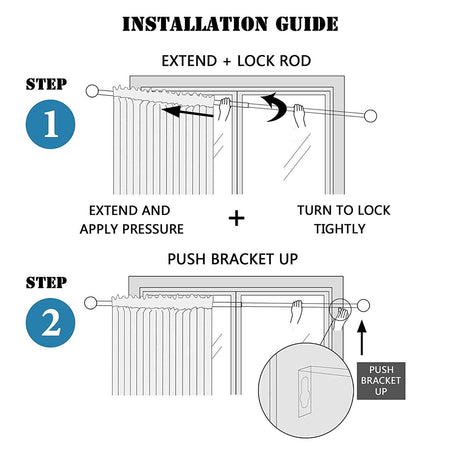 INSTALLATION GUIDE

EXTEND + LOCK ROD

STEP

1

EXTEND AND APPLY PRESSURE

+

TURN TO LOCK TIGHTLY

PUSH BRACKET UP

STEP

2

PUSH BRACKET UP