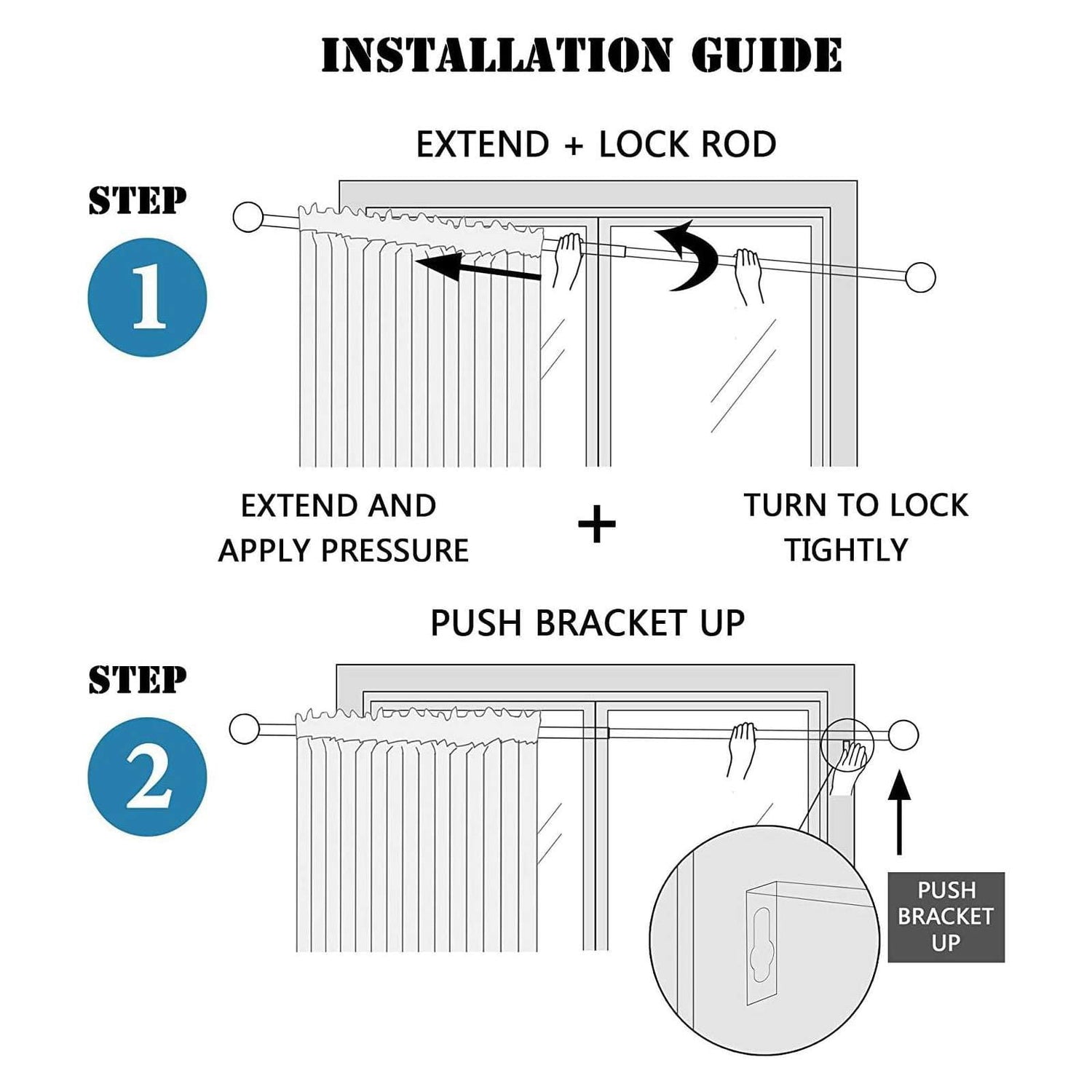 INSTALLATION GUIDE

EXTEND + LOCK ROD

STEP

1

EXTEND AND APPLY PRESSURE

+

TURN TO LOCK TIGHTLY

PUSH BRACKET UP

STEP

2

PUSH BRACKET UP