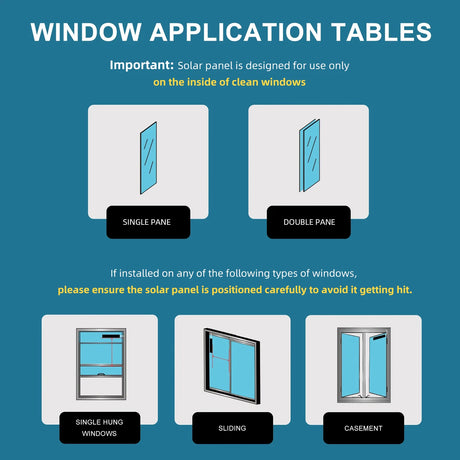 WINDOW APPLICATION TABLES

Important: Solar panel is designed for use only on the inside of clean windows

SINGLE PANE

DOUBLE PANE

If installed on any of the following types of windows, please ensure the solar panel is positioned carefully to avoid it getting hit.

SINGLE HUNG WINDOWS

SLIDING

CASEMENT