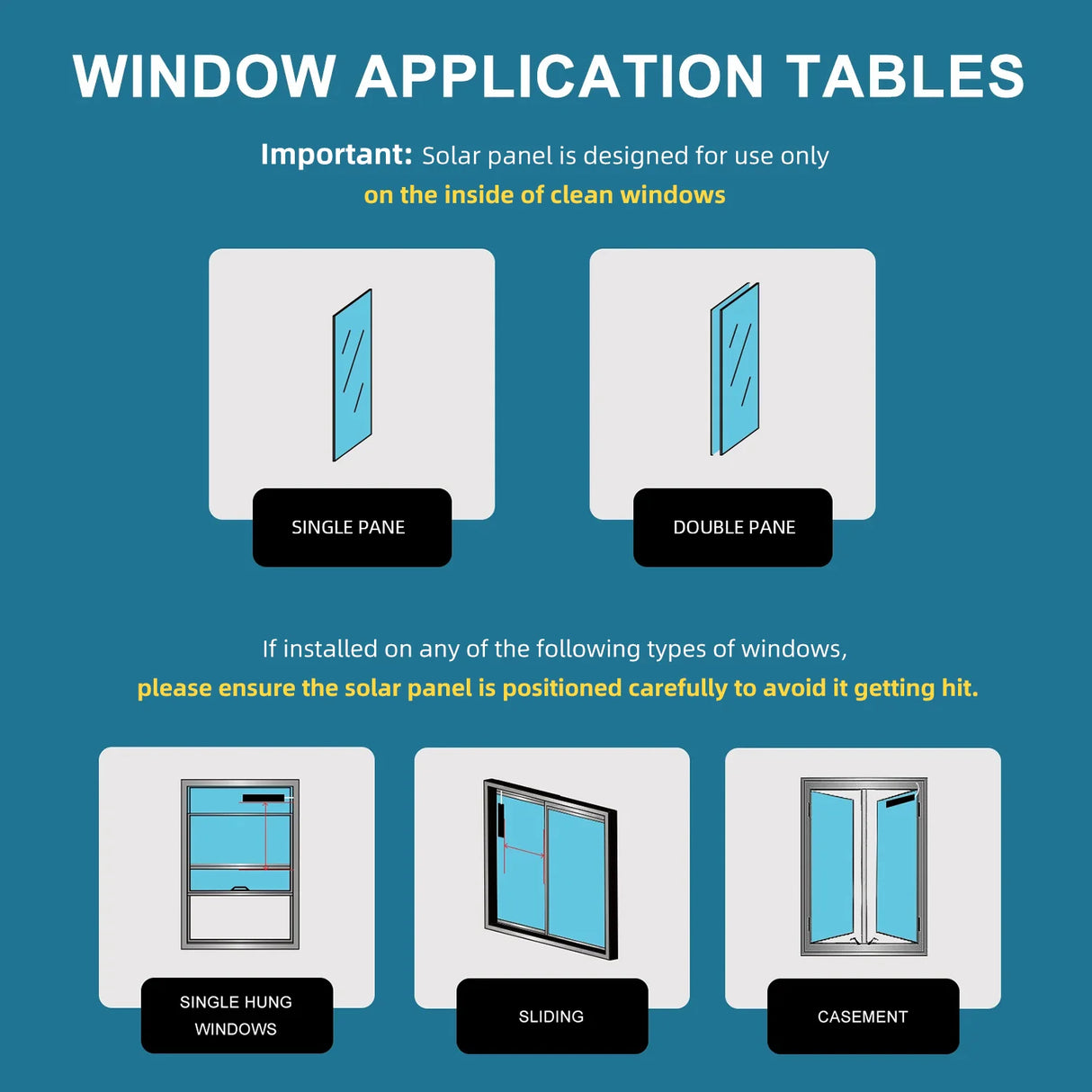 WINDOW APPLICATION TABLES

Important: Solar panel is designed for use only on the inside of clean windows

SINGLE PANE

DOUBLE PANE

If installed on any of the following types of windows, please ensure the solar panel is positioned carefully to avoid it getting hit.

SINGLE HUNG WINDOWS

SLIDING

CASEMENT