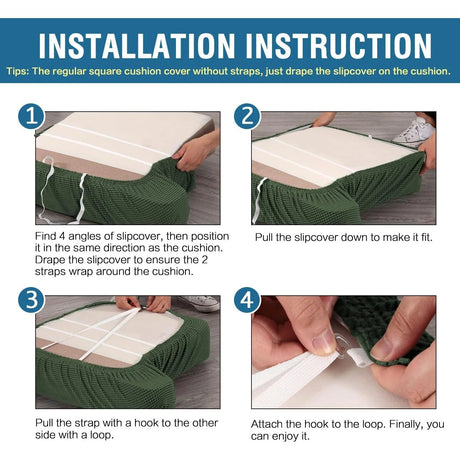 INSTALLATION INSTRUCTION

Tips: The regular square cushion cover without straps, just drape the slipcover on the cushion.

1

Find 4 angles of slipcover, then position it in the same direction as the cushion. Drape the slipcover to ensure the 2 straps wrap around the cushion.

2

Pull the slipcover down to make it fit.

3

Pull the strap with a hook to the other side with a loop.

4

Attach the hook to the loop. Finally, you can enjoy it.