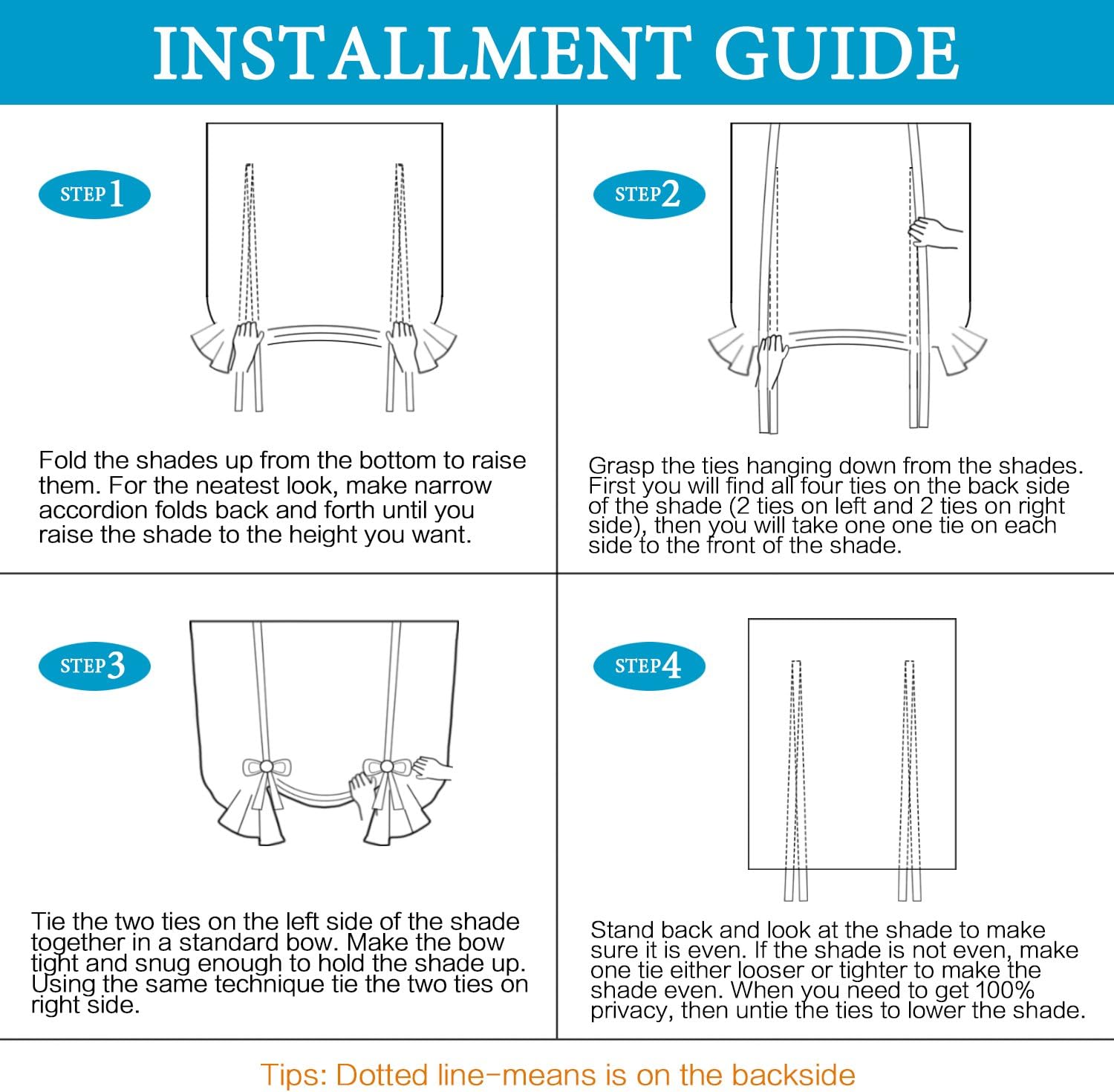 INSTALLMENT GUIDE

STEP 1

Fold the shades up from the bottom to raise them. For the neatest look, make narrow accordion folds back and forth until you raise the shade to the height you want.

STEP 2

Grasp the ties hanging down from the shades. First you will find all four ties on the back side of the shade (2 ties on left and 2 ties on right side), then you will take one one tie on each side to the front of the shade.

STEP 3

Tie the two ties on the left side of the shade together in a standard bow. Make the bow tight and snug enough to hold the shade up. Using the same technique tie the two ties on right side.

STEP 4

Stand back and look at the shade to make sure it is even. If the shade is not even, make one tie either looser or tighter to make the shade even. When you need to get 100% privacy, then untie the ties to lower the shade.

Tips: Dotted line-means is on the backside