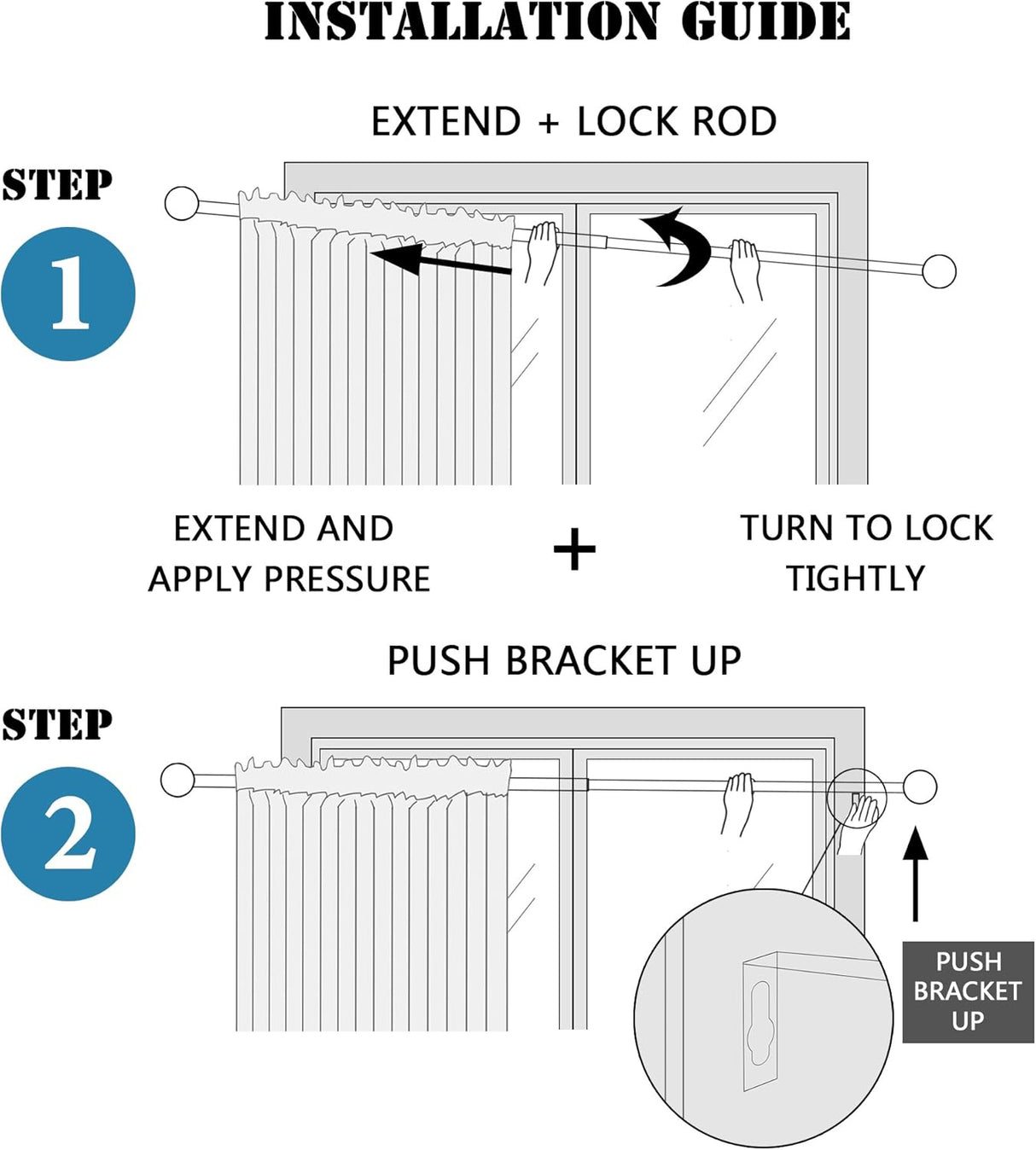 INSTALLATION GUIDE

EXTEND + LOCK ROD

STEP

1

EXTEND AND APPLY PRESSURE

+

TURN TO LOCK TIGHTLY

PUSH BRACKET UP

STEP

2

PUSH BRACKET UP