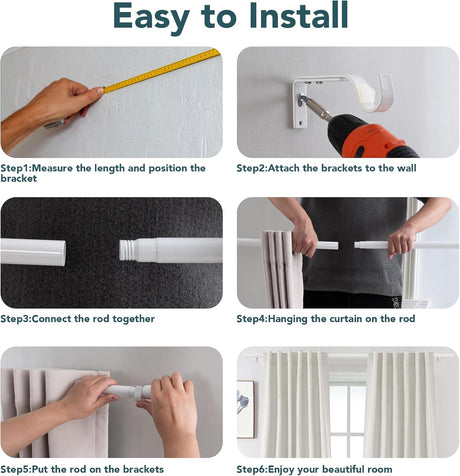 Easy to Install

Step1:Measure the length and position the bracket

Step2:Attach the brackets to the wall

Step3:Connect the rod together

Step4:Hanging the curtain on the rod

Step5:Put the rod on the brackets

Step6:Enjoy your beautiful room