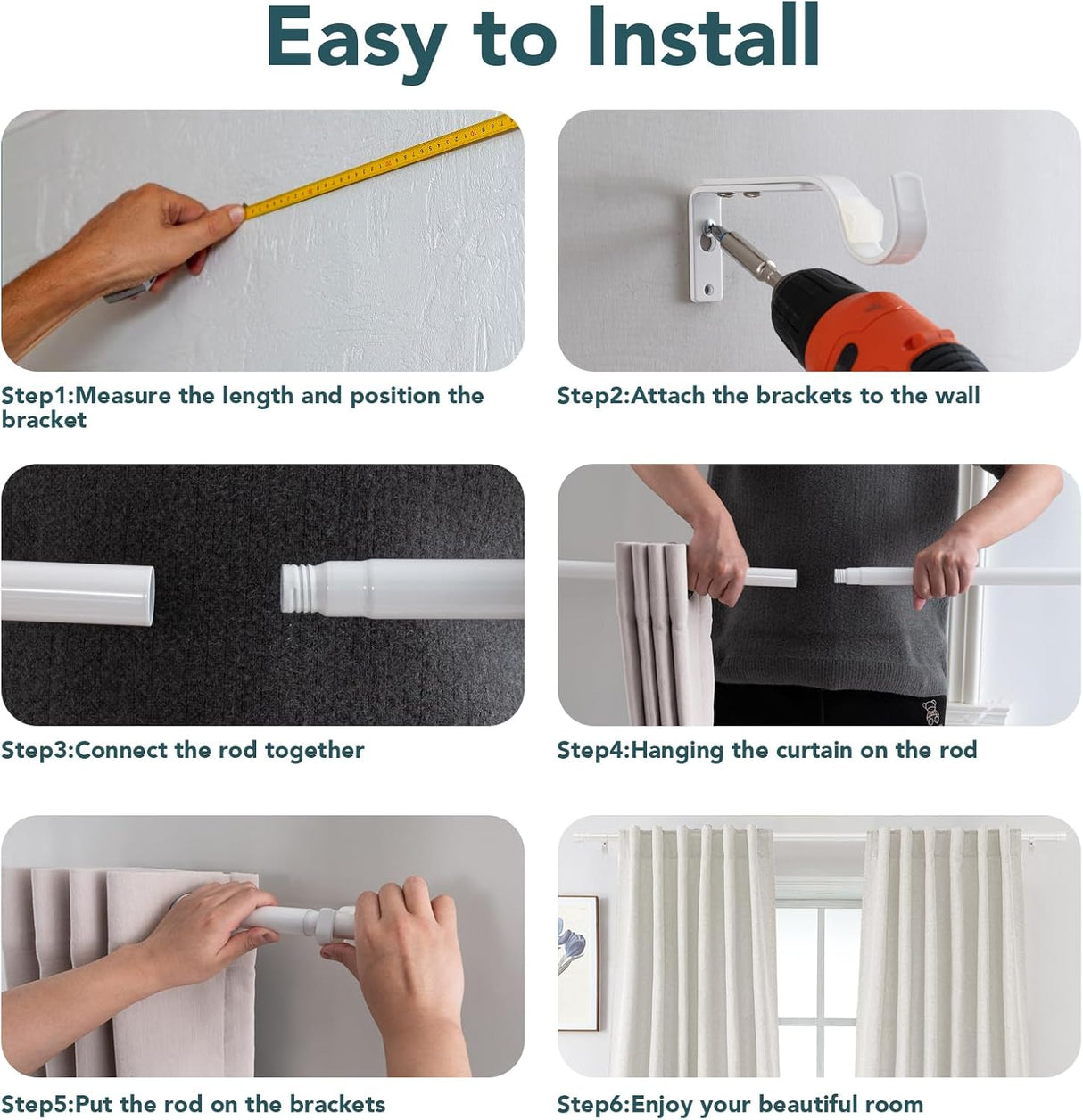 Easy to Install

Step1:Measure the length and position the bracket

Step2:Attach the brackets to the wall

Step3:Connect the rod together

Step4:Hanging the curtain on the rod

Step5:Put the rod on the brackets

Step6:Enjoy your beautiful room