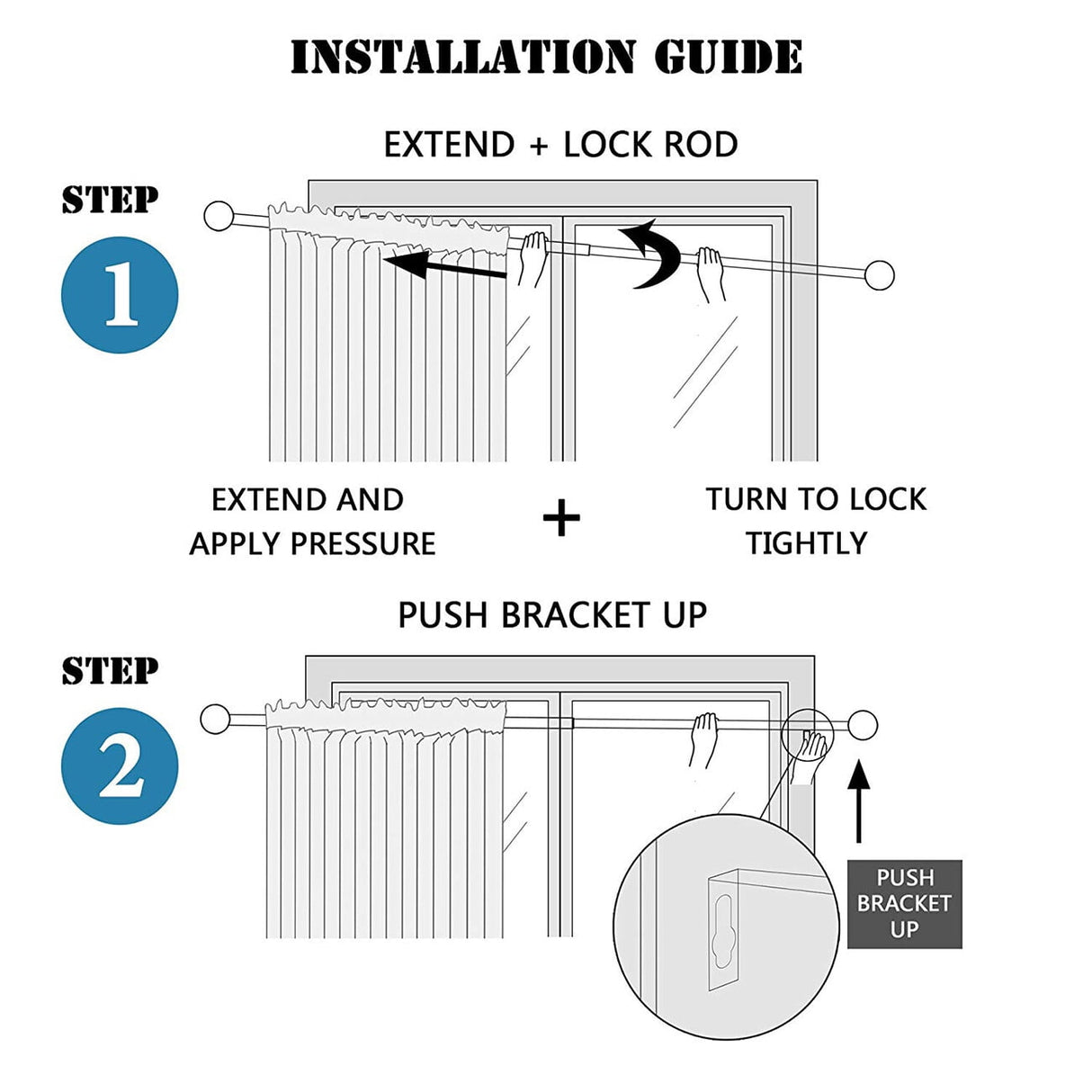 INSTALLATION GUIDE

EXTEND + LOCK ROD

STEP

1

EXTEND AND APPLY PRESSURE

+

TURN TO LOCK TIGHTLY

PUSH BRACKET UP

STEP

2

PUSH BRACKET UP