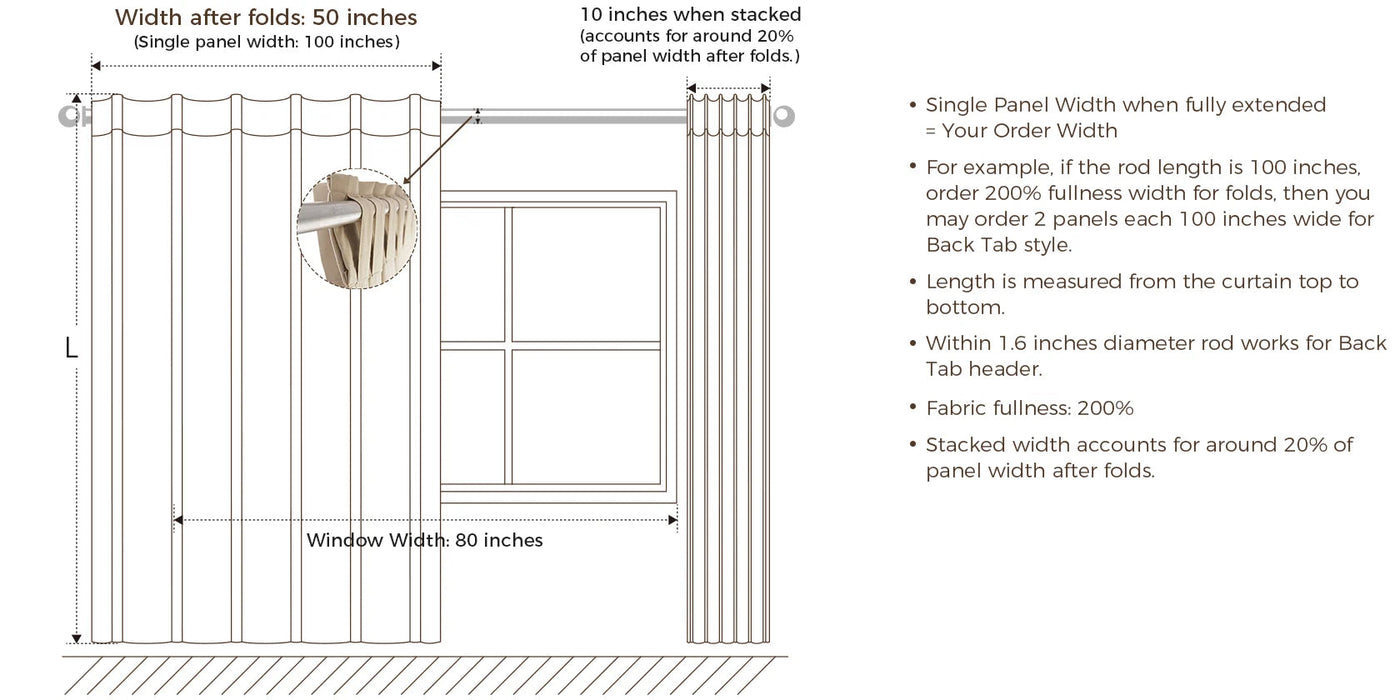 Width after folds: 50 inches
(Single panel width: 100 inches)

10 inches when stacked
(accounts for around 20%
of panel width after folds.)

L

Window Width: 80 inches

• Single Panel Width when fully extended = Your Order Width

• For example, if the rod length is 100 inches, order 200% fullness width for folds, then you may order 2 panels each 100 inches wide for Back Tab style.

• Length is measured from the curtain top to bottom.

• Within 1.6 inches diameter rod works for Back Tab header.

• Fabric fullness: 200%

• Stacked width accounts for around 20% of panel width after folds.