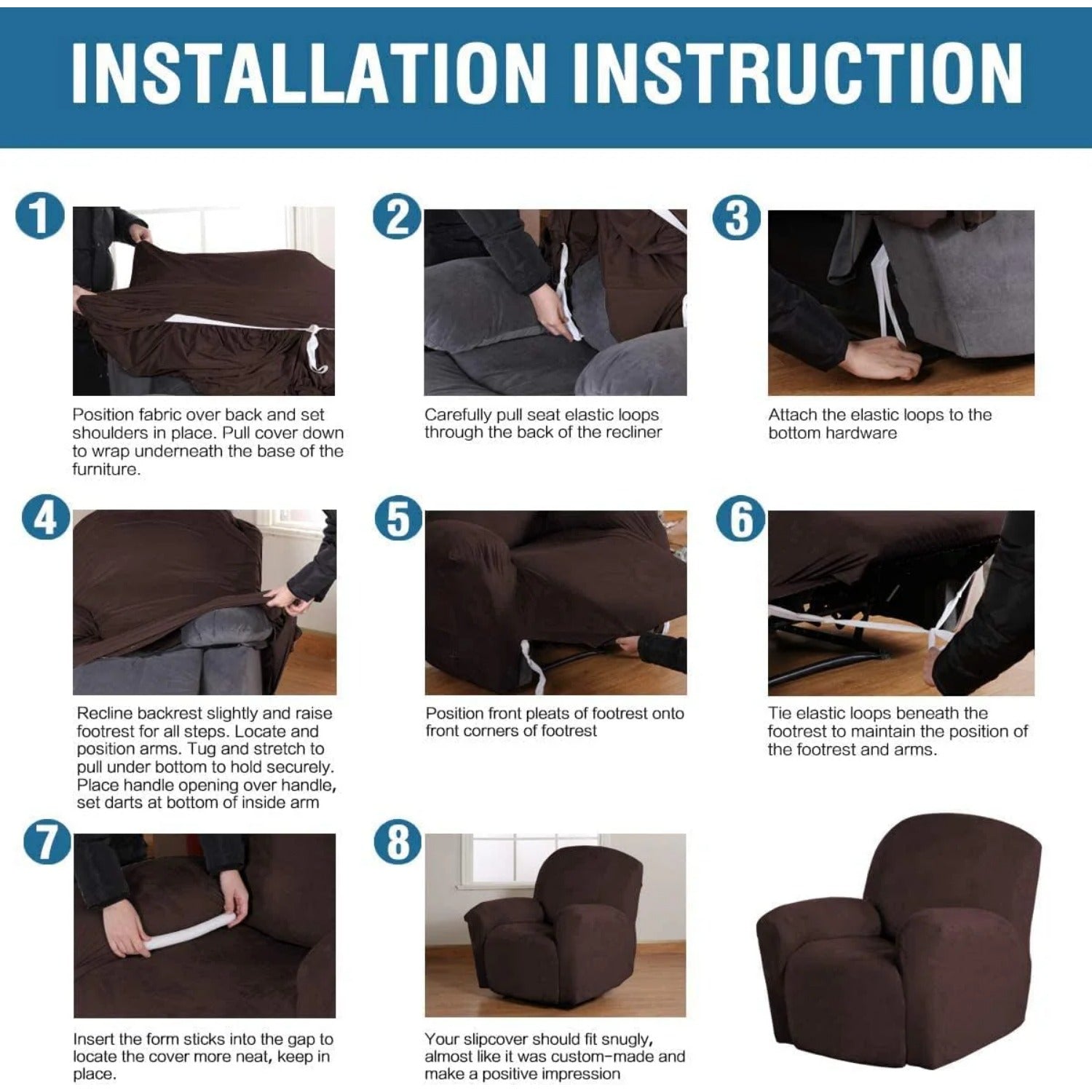 INSTALLATION INSTRUCTION

1

Position fabric over back and set shoulders in place. Pull cover down to wrap underneath the base of the furniture.

2

Carefully pull seat elastic loops through the back of the recliner

3

Attach the elastic loops to the bottom hardware

4

Recline backrest slightly and raise footrest for all steps. Locate and position arms. Tug and stretch to pull under bottom to hold securely. Place handle opening over handle, set darts at bottom of inside arm

5

Position front pleats of footrest onto front corners of footrest

6

Tie elastic loops beneath the footrest to maintain the position of the footrest and arms.

7

Insert the form sticks into the gap to locate the cover more neat, keep in place.

8

Your slipcover should fit snugly, almost like it was custom-made and make a positive impression