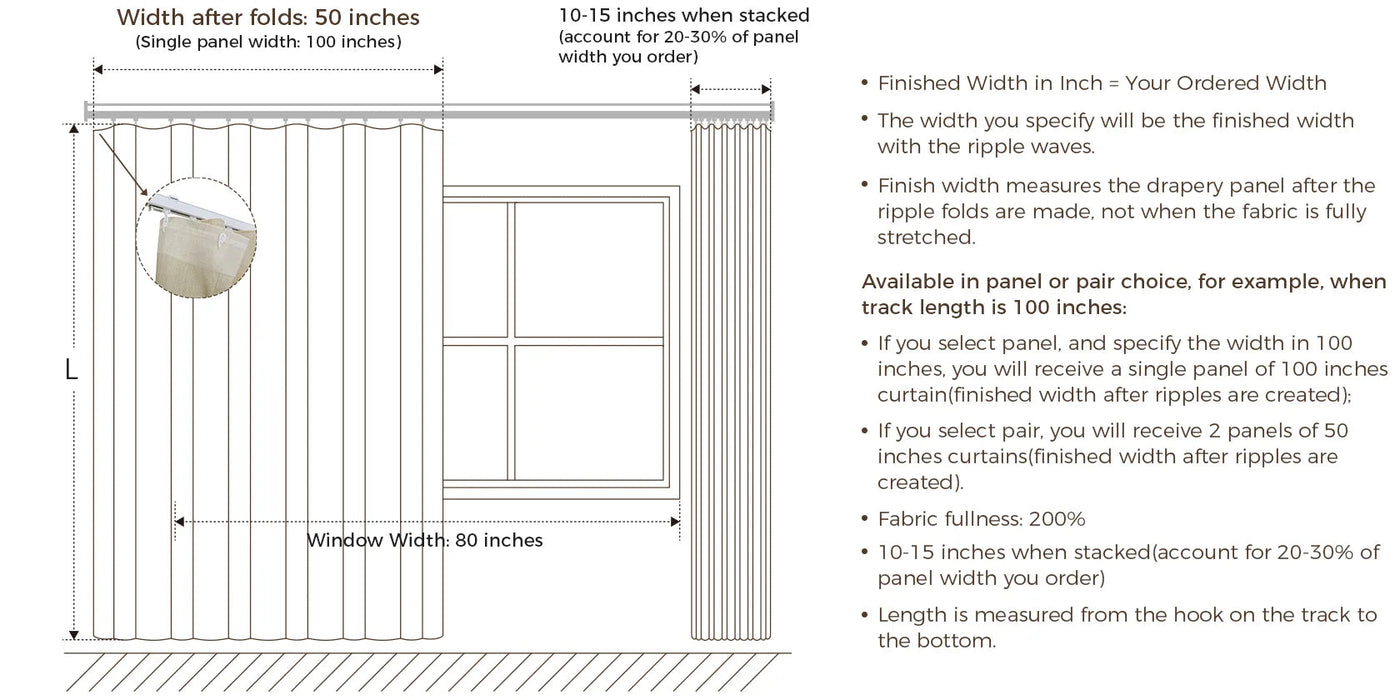 Width after folds: 50 inches
(Single panel width: 100 inches)

10-15 inches when stacked
(account for 20-30% of panel width you order)

L

Window Width: 80 inches

• Finished Width in Inch = Your Ordered Width

• The width you specify will be the finished width with the ripple waves.

• Finish width measures the drapery panel after the ripple folds are made, not when the fabric is fully stretched.

Available in panel or pair choice, for example, when track length is 100 inches:

• If you select panel, and specify the width in 100 inches, you will receive a single panel of 100 inches curtain(finished width after ripples are created);

• If you select pair, you will receive 2 panels of 50 inches curtains(finished width after ripples are created).

• Fabric fullness: 200%

• 10-15 inches when stacked(account for 20-30% of panel width you order)

• Length is measured from the hook on the track to the bottom.