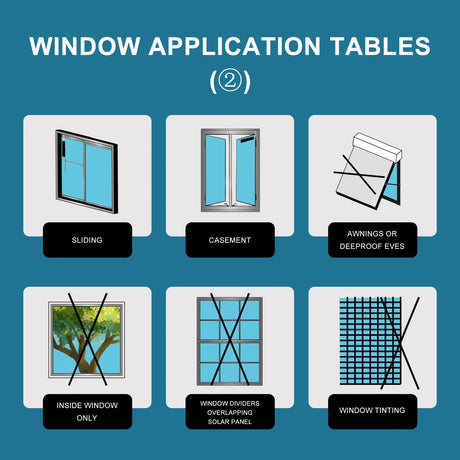 WINDOW APPLICATION TABLES
(②)

SLIDING

CASEMENT

AWNINGS OR DEEPROOF EVES

INSIDE WINDOW ONLY

WINDOW DIVIDERS OVERLAPPING SOLAR PANEL

WINDOW TINTING